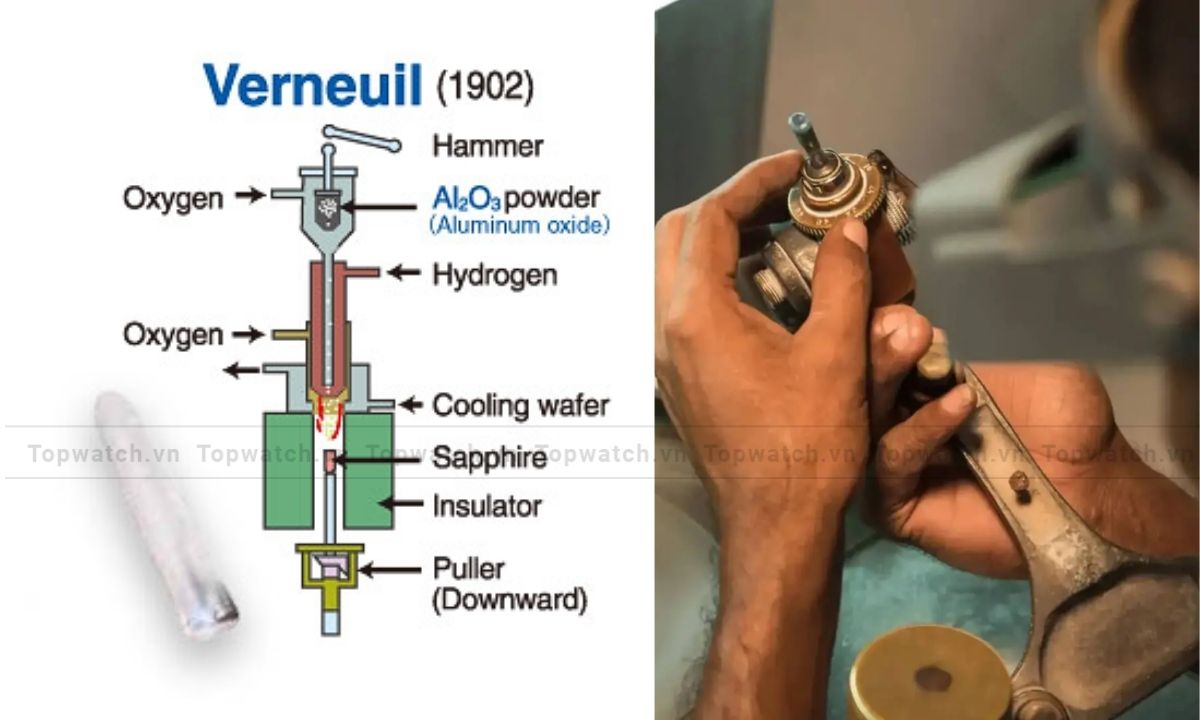 Verneuil (1902)

Hammer

Oxygen

$Al_2O_3$ powder
(Aluminum oxide)

Hydrogen

Oxygen

Cooling wafer

Sapphire

Insulator

Puller
(Downward)

Topwatch.vn Topwatch.vn Topwatch.vn Topwatch.vn Topwatch.vn Topwatch.vn Topwatch.vn